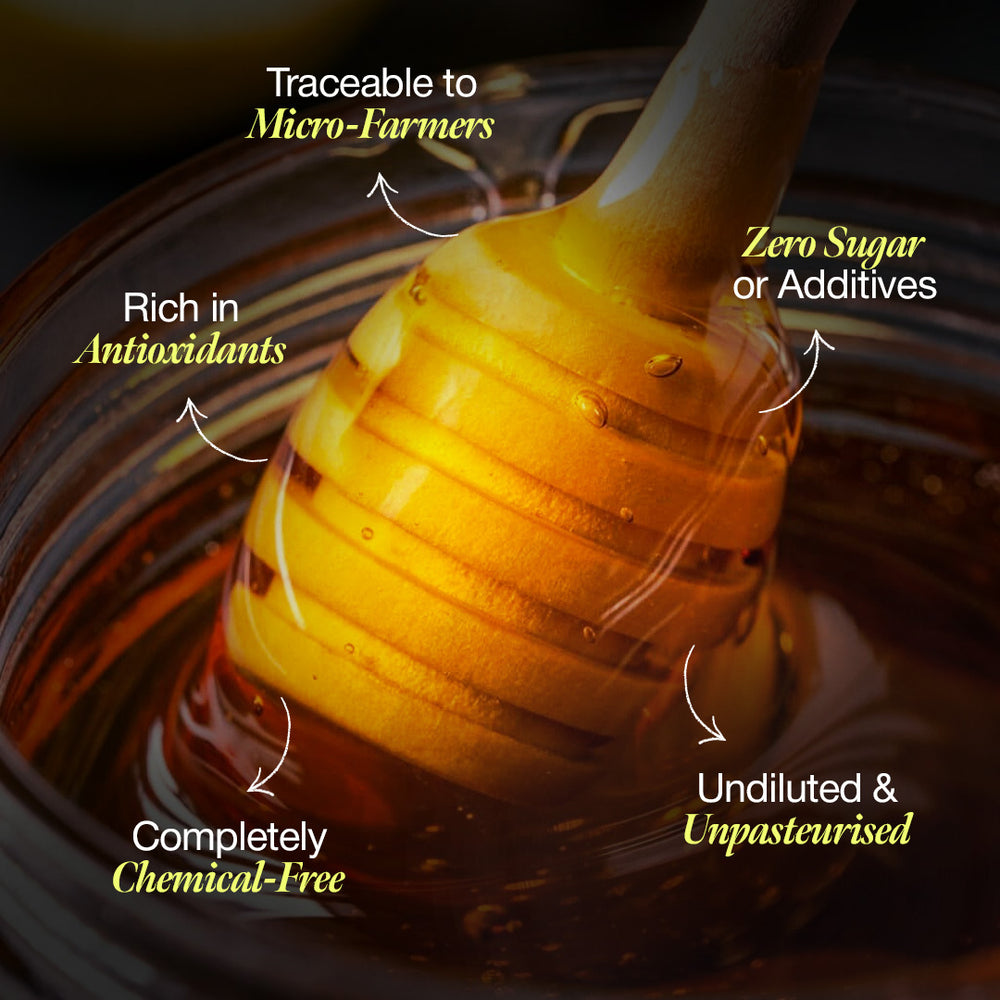 Traceable to
Micro-Farmers

Zero Sugar
or Additives

Rich in
Antioxidants

Undiluted &
Unpasteurised

Completely
Chemical-Free